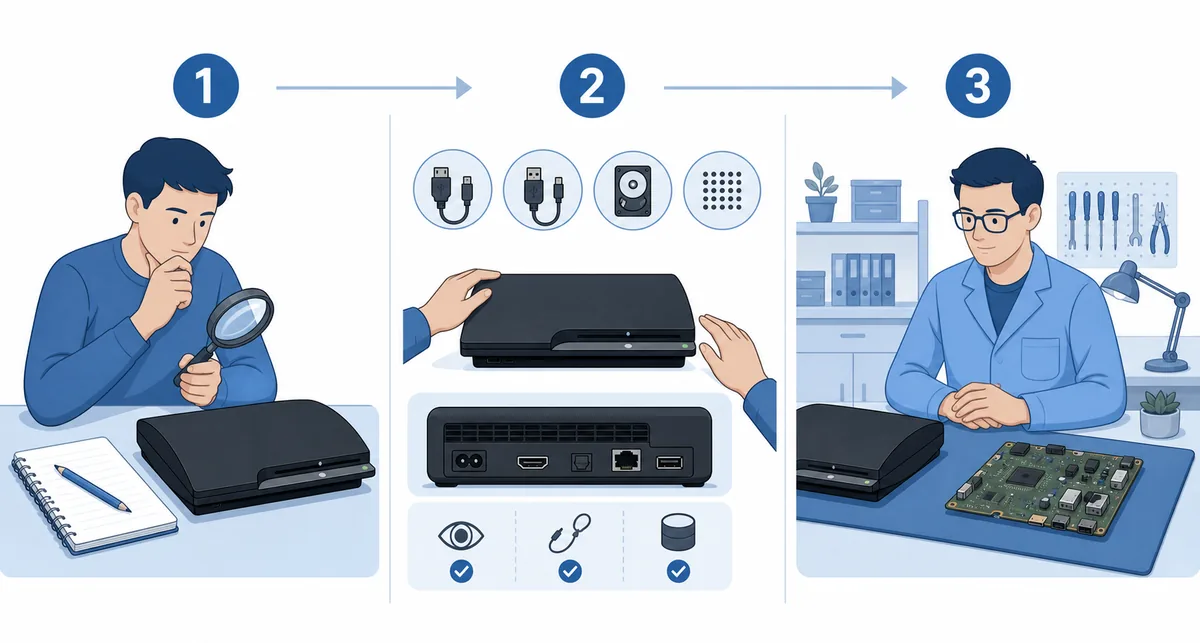 1

2

3